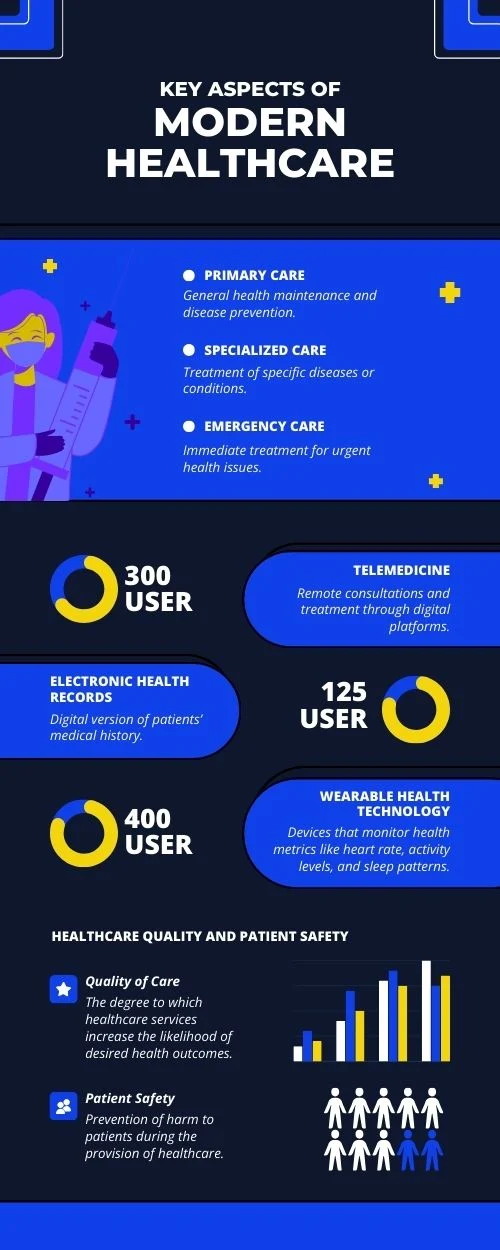 KEY ASPECTS OF
MODERN HEALTHCARE

PRIMARY CARE
General health maintenance and disease prevention.

SPECIALIZED CARE
Treatment of specific diseases or conditions.

EMERGENCY CARE
Immediate treatment for urgent health issues.

300 USER

TELEMEDICINE
Remote consultations and treatment through digital platforms.

ELECTRONIC HEALTH RECORDS
Digital version of patients' medical history.

125 USER

400 USER

WEARABLE HEALTH TECHNOLOGY
Devices that monitor health metrics like heart rate, activity levels, and sleep patterns.

HEALTHCARE QUALITY AND PATIENT SAFETY

Quality of Care
The degree to which healthcare services increase the likelihood of desired health outcomes.

Patient Safety
Prevention of harm to patients during the provision of healthcare.